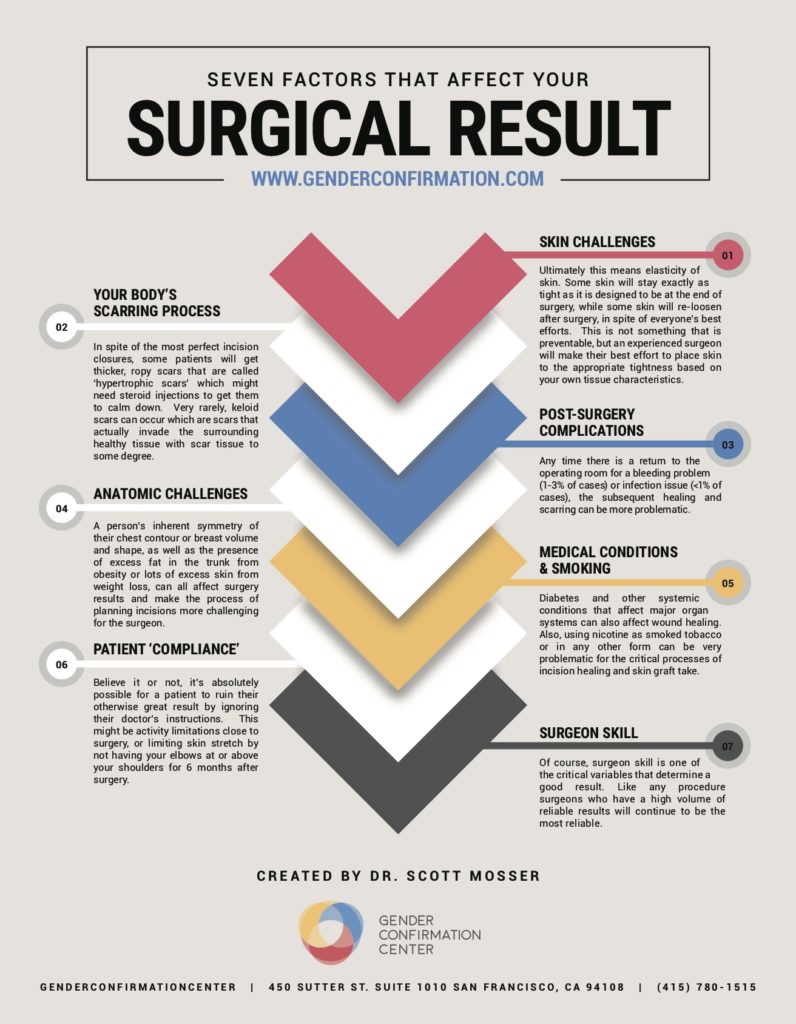 SEVEN FACTORS THAT AFFECT YOUR

SURGICAL RESULT

WWW.GENDERCONFIRMATION.COM

01

SKIN CHALLENGES

Ultimately this means elasticity of skin. Some skin will stay exactly as tight as it is designed to be at the end of surgery, while some skin will re-loosen after surgery, in spite of everyone's best efforts. This is not something that is preventable, but an experienced surgeon will make their best effort to place skin to the appropriate tightness based on your own tissue characteristics.

02

YOUR BODY'S SCARRING PROCESS

In spite of the most perfect incision closures, some patients will get thicker, ropy scars that are called 'hypertrophic scars' which might need steroid injections to get them to calm down. Very rarely, keloid scars can occur which are scars that actually invade the surrounding healthy tissue with scar tissue to some degree.

03

POST-SURGERY COMPLICATIONS

Any time there is a return to the operating room for a bleeding problem (1-3% of cases) or infection issue (<1% of cases), the subsequent healing and scarring can be more problematic.

04

ANATOMIC CHALLENGES

A person's inherent symmetry of their chest contour or breast volume and shape, as well as the presence of excess fat in the trunk from obesity or lots of excess skin from weight loss, can all affect surgery results and make the process of planning incisions more challenging for the surgeon.

05

MEDICAL CONDITIONS & SMOKING

Diabetes and other systemic conditions that affect major organ systems can also affect wound healing. Also, using nicotine as smoked tobacco or in any other form can be very problematic for the critical processes of incision healing and skin graft take.

06

PATIENT 'COMPLIANCE'

Believe it or not, it's absolutely possible for a patient to ruin their otherwise great result by ignoring their doctor's instructions. This might be activity limitations close to surgery, or limiting skin stretch by not having your elbows at or above your shoulders for 6 months after surgery.

07

SURGEON SKILL

Of course, surgeon skill is one of the critical variables that determine a good result. Like any procedure surgeons who have a high volume of reliable results will continue to be the most reliable.

CREATED BY DR. SCOTT MOSSER

GENDER CONFIRMATION CENTER

GENDERCONFIRMATIONCENTER | 450 SUTTER ST. SUITE 1010 SAN FRANCISCO, CA 94108 | (415) 780-1515