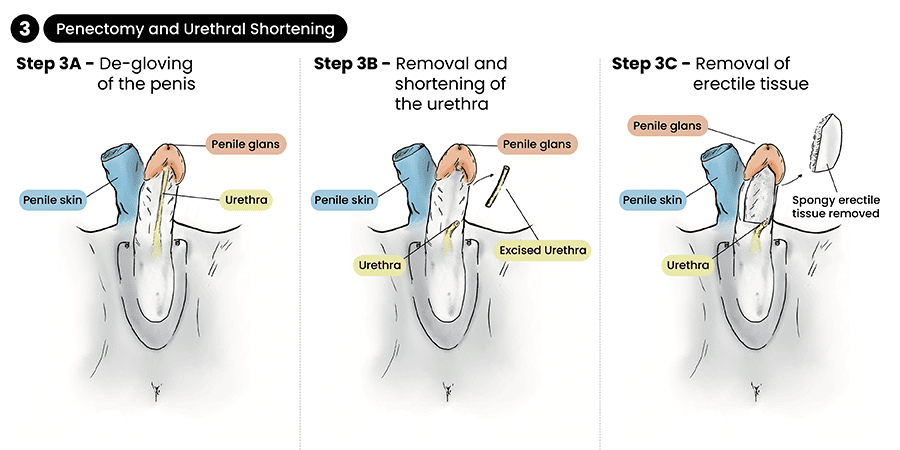 3 Penectomy and Urethral Shortening

Step 3A - De-gloving of the penis

Penile glans

Penile skin

Urethra

Step 3B - Removal and shortening of the urethra

Penile glans

Penile skin

Urethra

Excised Urethra

Step 3C - Removal of erectile tissue

Penile glans

Penile skin

Spongy erectile tissue removed

Urethra